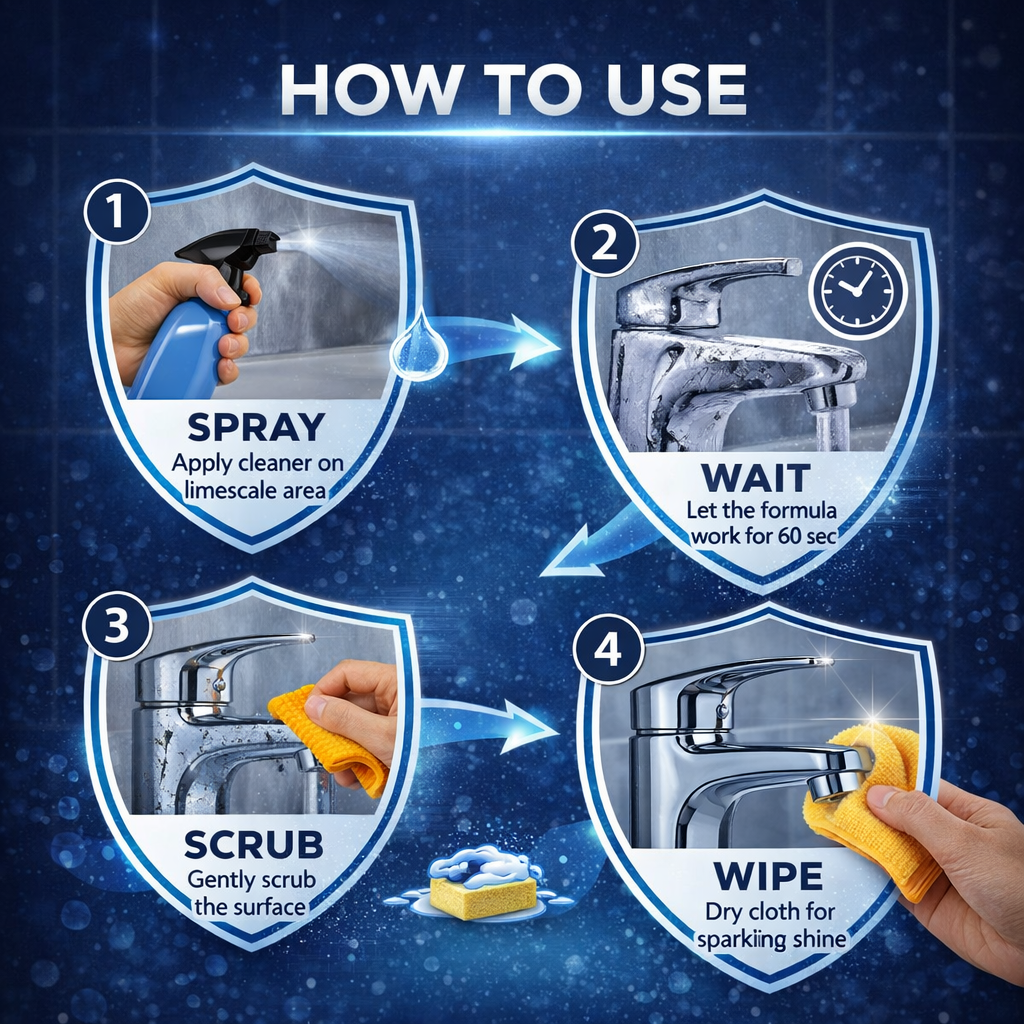 HOW TO USE

1
SPRAY
Apply cleaner on limescale area

2
WAIT
Let the formula work for 60 sec

3
SCRUB
Gently scrub the surface

4
WIPE
Dry cloth for sparkling shine